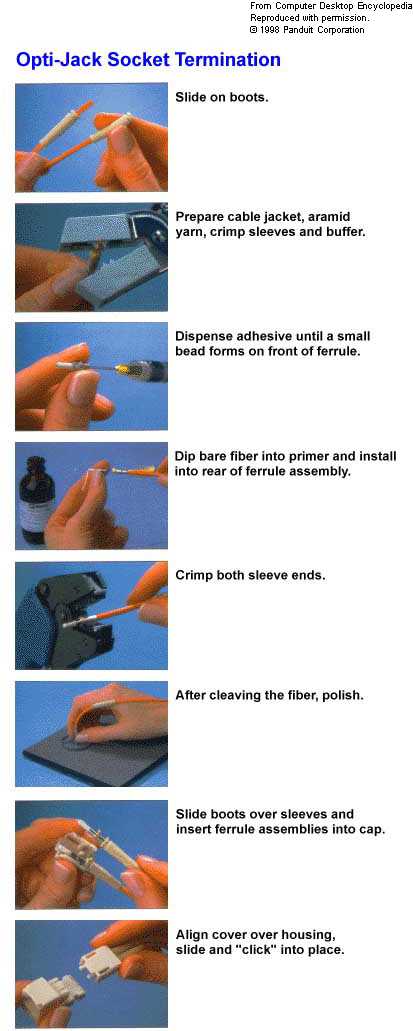 From Computer Desktop Encyclopedia
Reproduced with permission.
© 1998 Panduit Corporation

Opti-Jack Socket Termination

Slide on boots.

Prepare cable jacket, aramid yarn, crimp sleeves and buffer.

Dispense adhesive until a small bead forms on front of ferrule.

Dip bare fiber into primer and install into rear of ferrule assembly.

Crimp both sleeve ends.

After cleaving the fiber, polish.

Slide boots over sleeves and insert ferrule assemblies into cap.

Align cover over housing, slide and "click" into place.