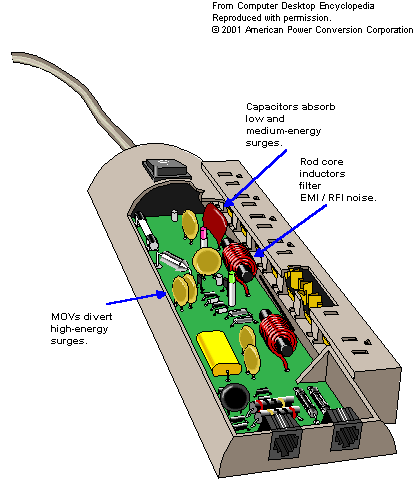 From Computer Desktop Encyclopedia
Reproduced with permission.
© 2001 American Power Conversion Corporation

Capacitors absorb low and medium-energy surges.

Rod core inductors filter EMI / RFI noise.

MOVs divert high-energy surges.